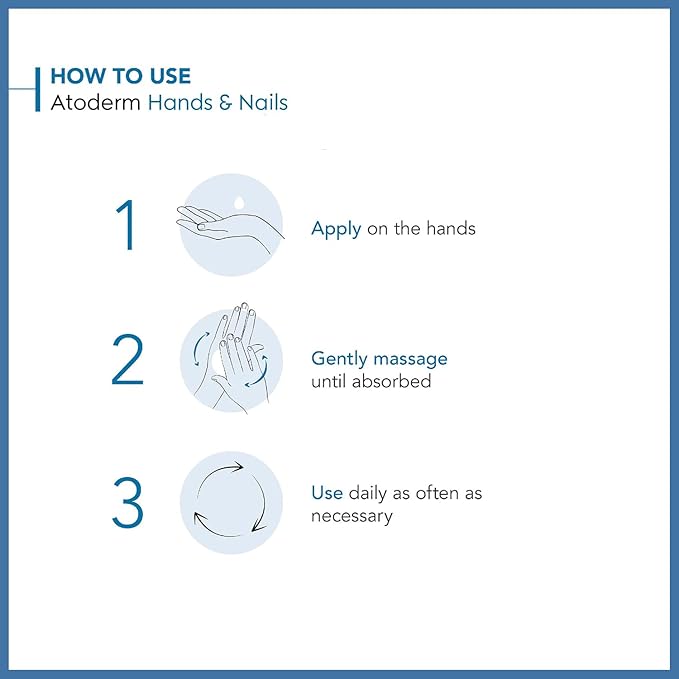 HOW TO USE
Atoderm Hands & Nails

1

Apply on the hands

2

Gently massage until absorbed

3

Use daily as often as necessary