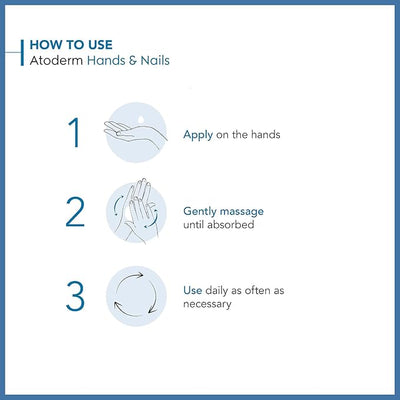 HOW TO USE
Atoderm Hands & Nails

1

Apply on the hands

2

Gently massage until absorbed

3

Use daily as often as necessary